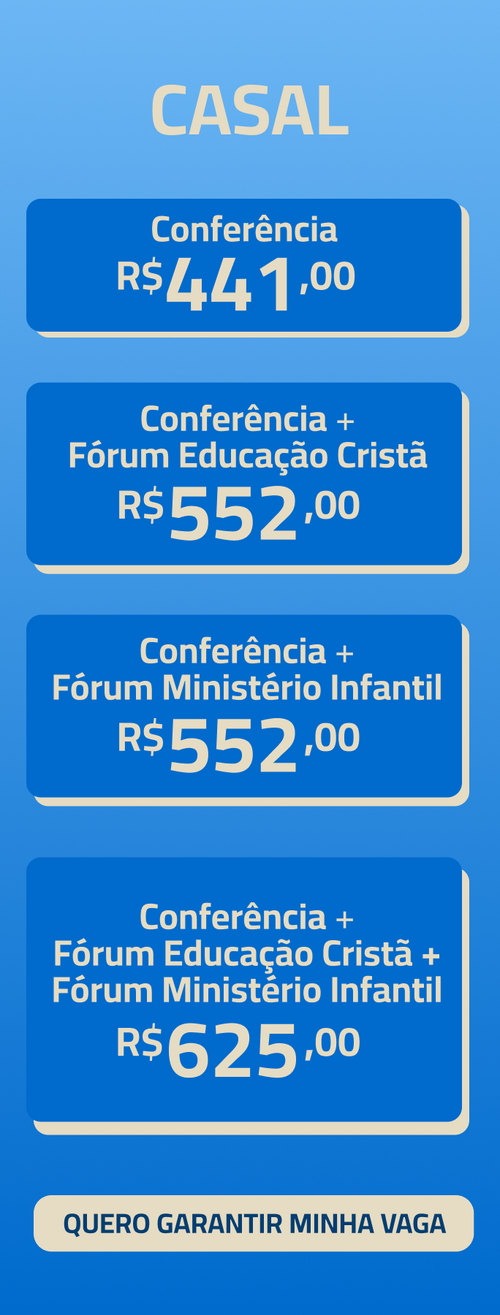 CASAL

Conferência
R$441,00

Conferência +
Fórum Educação Cristã
R$552,00

Conferência +
Fórum Ministério Infantil
R$552,00

Conferência +
Fórum Educação Cristã +
Fórum Ministério Infantil
R$625,00

QUERO GARANTIR MINHA VAGA