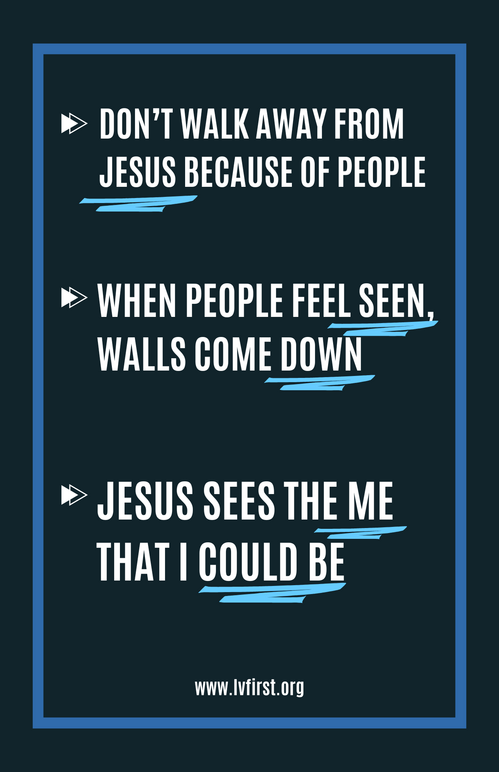 DON'T WALK AWAY FROM JESUS BECAUSE OF PEOPLE

WHEN PEOPLE FEEL SEEN, WALLS COME DOWN

JESUS SEES THE ME THAT I COULD BE

www.lvfirst.org