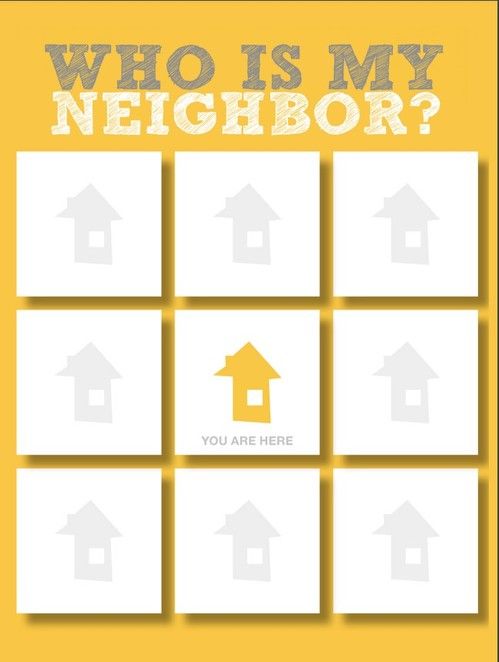 WHO IS MY
NEIGHBOR?

YOU ARE HERE