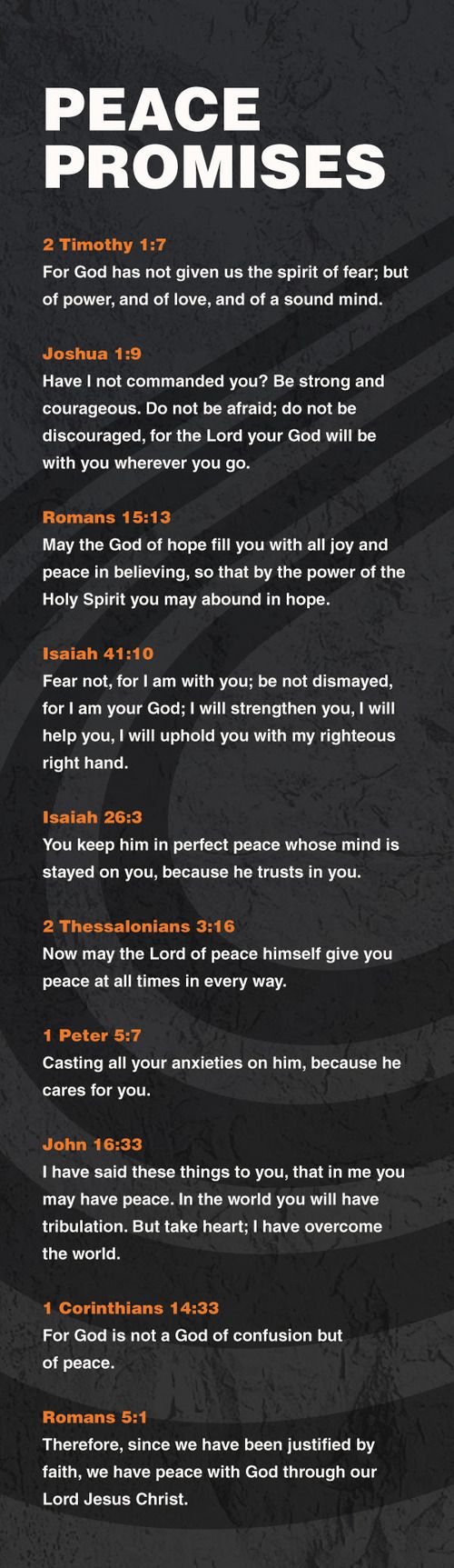 PEACE PROMISES

2 Timothy 1:7
For God has not given us the spirit of fear; but of power, and of love, and of a sound mind.

Joshua 1:9
Have I not commanded you? Be strong and courageous. Do not be afraid; do not be discouraged, for the Lord your God will be with you wherever you go.

Romans 15:13
May the God of hope fill you with all joy and peace in believing, so that by the power of the Holy Spirit you may abound in hope.

Isaiah 41:10
Fear not, for I am with you; be not dismayed, for I am your God; I will strengthen you, I will help you, I will uphold you with my righteous right hand.

Isaiah 26:3
You keep him in perfect peace whose mind is stayed on you, because he trusts in you.

2 Thessalonians 3:16
Now may the Lord of peace himself give you peace at all times in every way.

1 Peter 5:7
Casting all your anxieties on him, because he cares for you.

John 16:33
I have said these things to you, that in me you may have peace. In the world you will have tribulation. But take heart; I have overcome the world.

1 Corinthians 14:33
For God is not a God of confusion but of peace.

Romans 5:1
Therefore, since we have been justified by faith, we have peace with God through our Lord Jesus Christ.