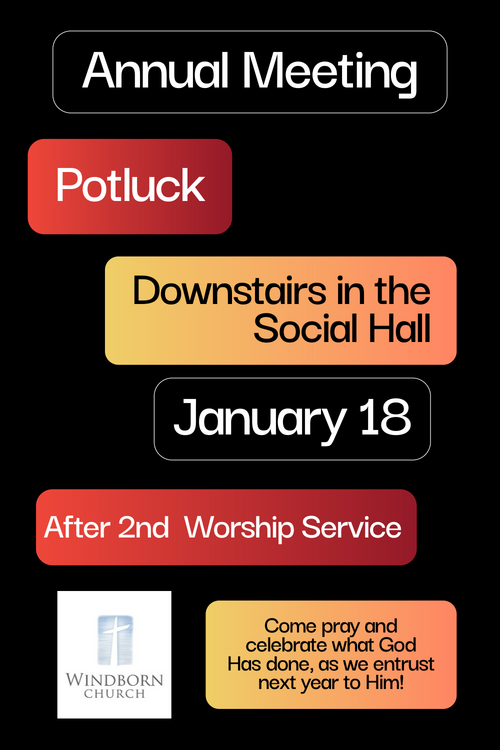 Annual Meeting

Potluck

Downstairs in the Social Hall

January 18

After 2nd Worship Service

WINDBORN
CHURCH

Come pray and celebrate what God Has done, as we entrust next year to Him!