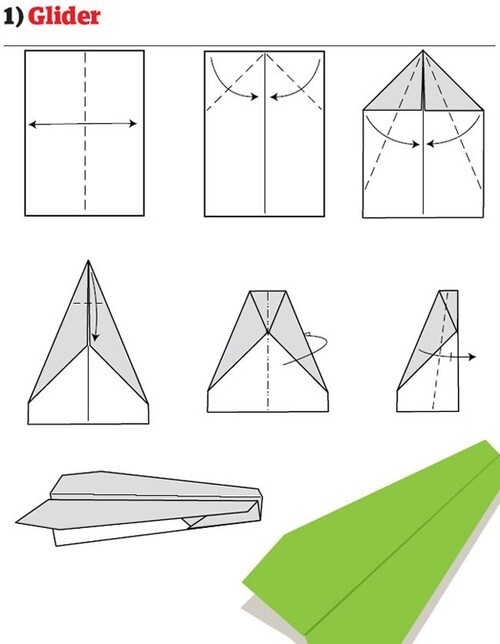 1) Glider