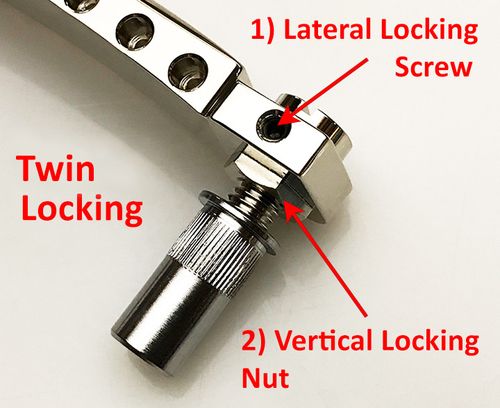 1) Lateral Locking Screw

Twin Locking

2) Vertical Locking Nut